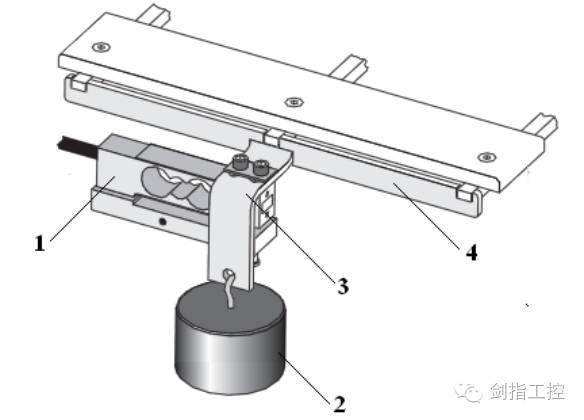 1
4
3
2
剑指工控