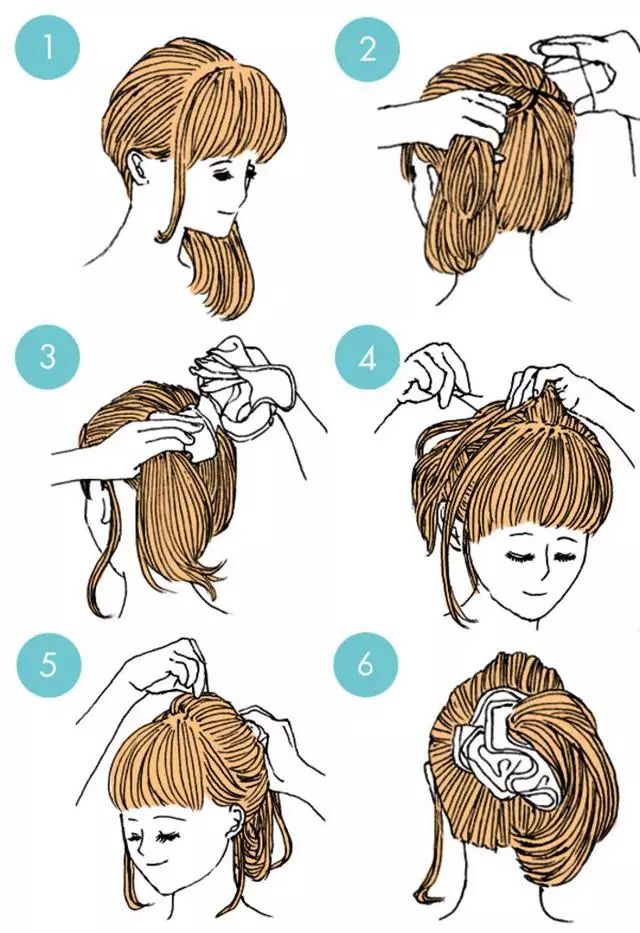 1

2

3

4

5

6