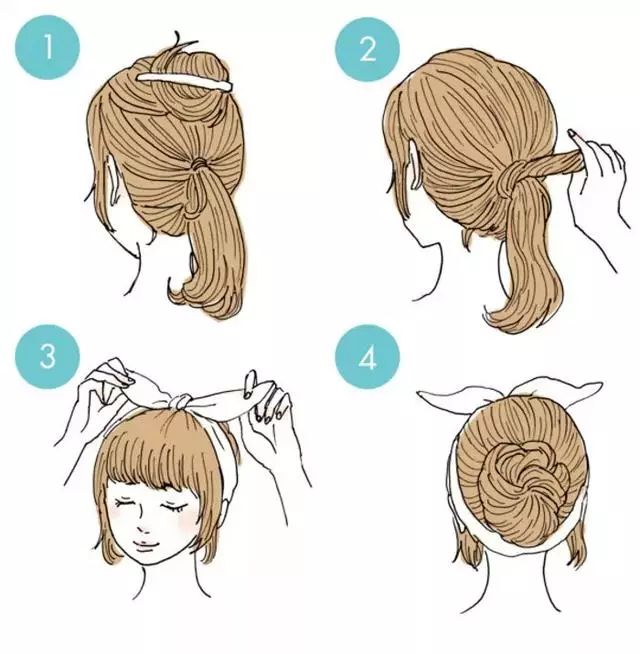 1

2

3

4