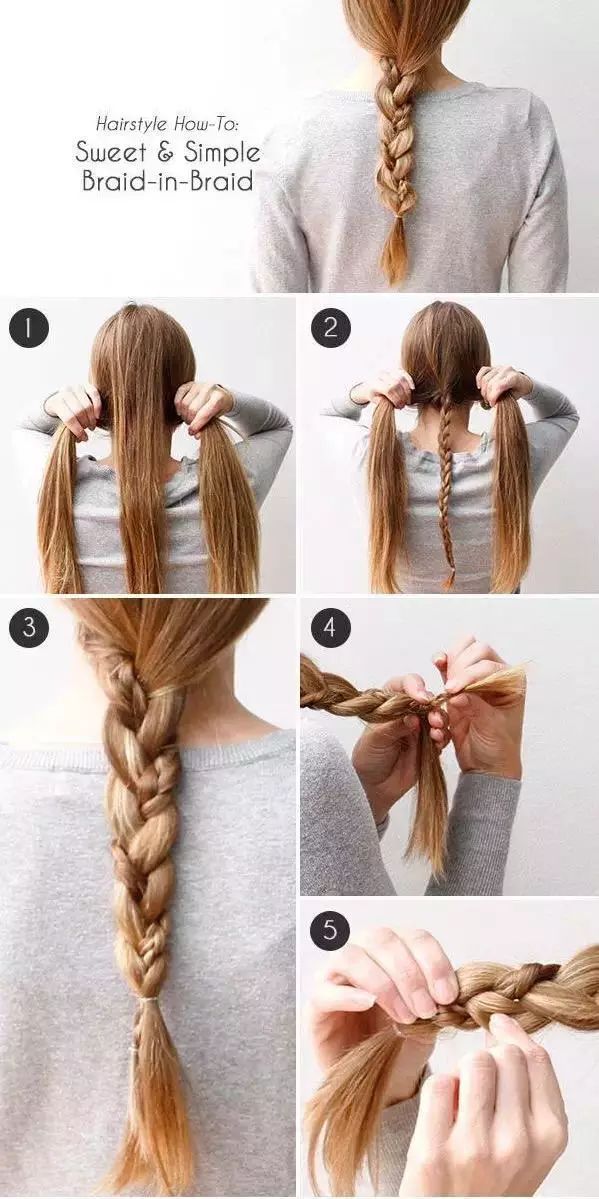 Hairstyle How-To:
Sweet & Simple
Braid-in-Braid

1

2

3

4

5