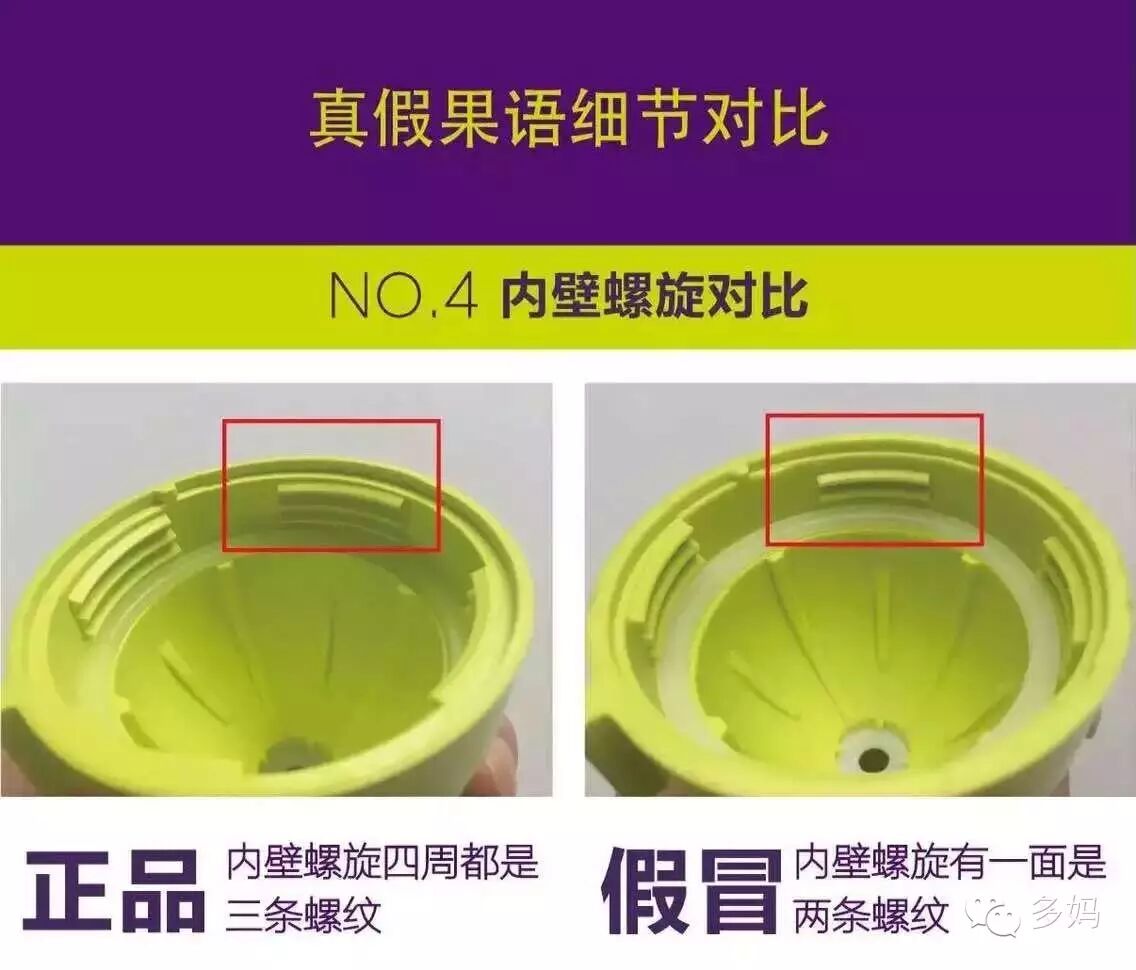 真假果语细节对比

NO.4 内壁螺旋对比

正品 内壁螺旋四周都是三条螺纹

假冒 内壁螺旋有一面是两条螺纹

多妈