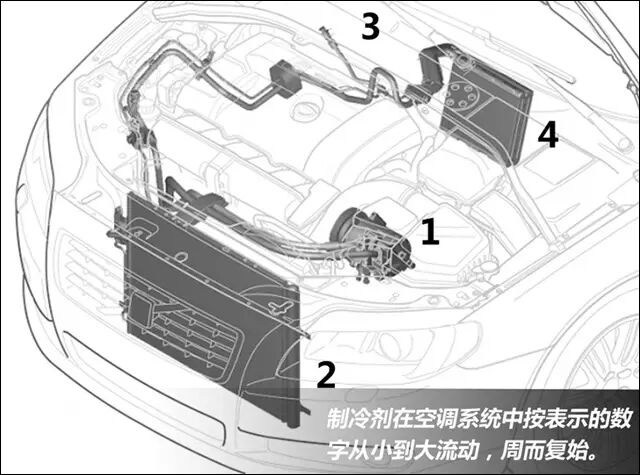 3

4

1

2

制冷剂在空调系统中按表示的数字从小到大流动，周而复始。