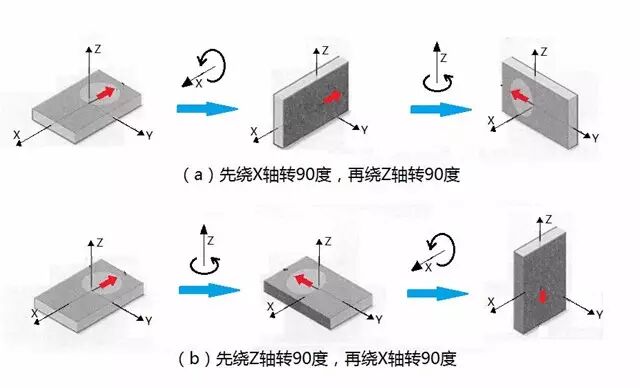 Z
X
Y
X
Z
X
Y
Z
Z
X
Y

（a）先绕X轴转90度，再绕Z轴转90度

Z
X
Y
Z
Z
X
Y
X
Z
X
Y

（b）先绕Z轴转90度，再绕X轴转90度