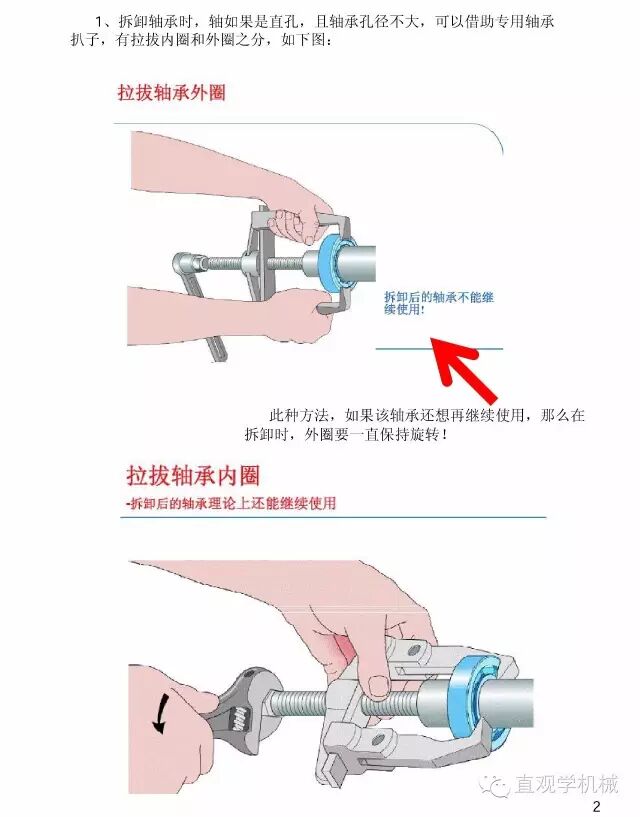 1、拆卸轴承时，轴如果是直孔，且轴承孔径不大，可以借助专用轴承扒子，有拉拔内圈和外圈之分，如下图：

拉拔轴承外圈

拆卸后的轴承不能继续使用！

此种方法，如果该轴承还想再继续使用，那么在拆卸时，外圈要一直保持旋转！

拉拔轴承内圈

-拆卸后的轴承理论上还能继续使用

直观学机械

2