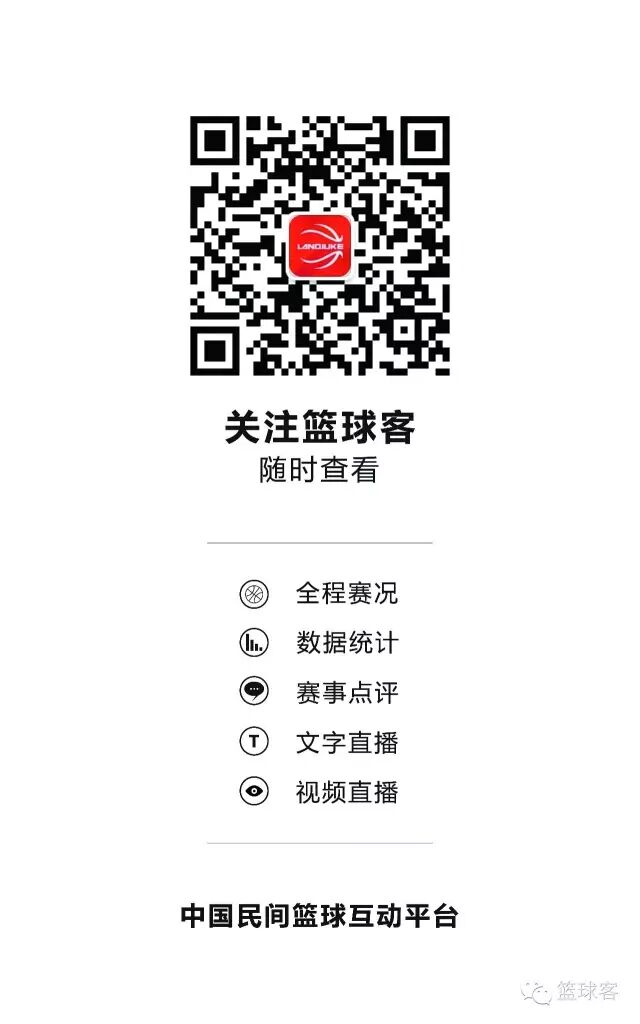 关注篮球客
随时查看

全程赛况
数据统计
赛事点评
文字直播
视频直播

中国民间篮球互动平台

篮球客