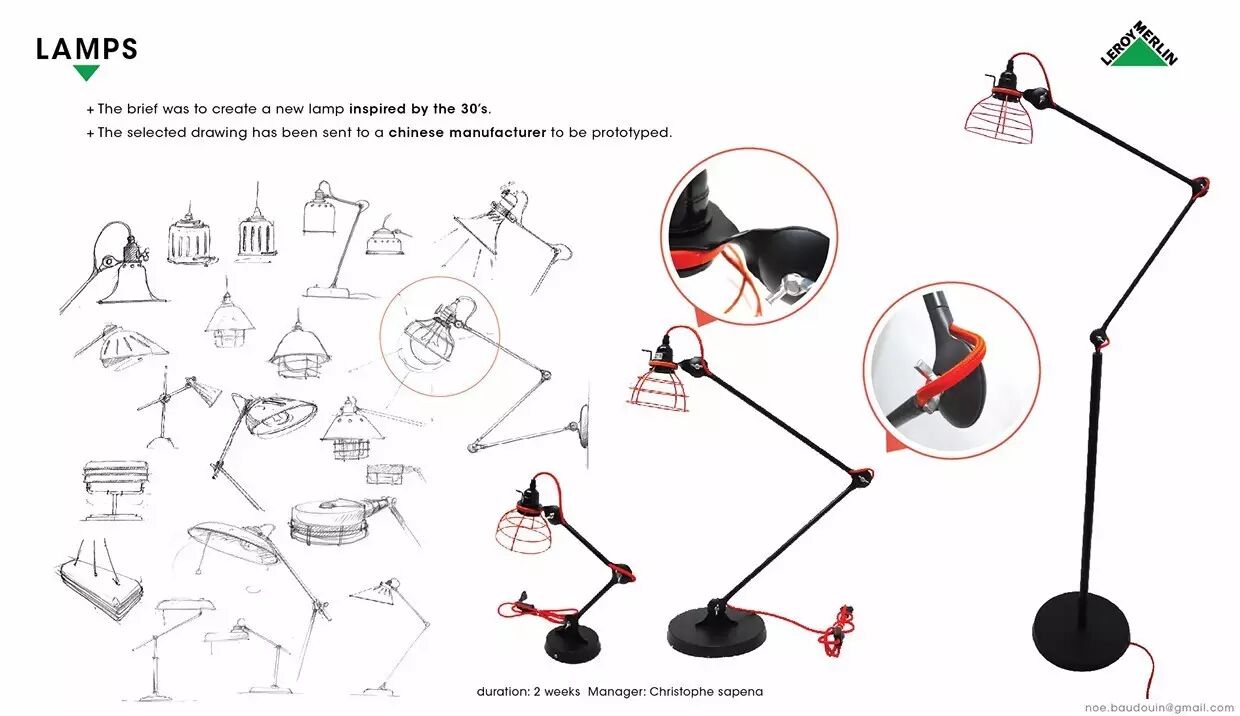 LAMPS

LEROY MERLIN

+ The brief was to create a new lamp inspired by the 30's.
+ The selected drawing has been sent to a chinese manufacturer to be prototyped.

duration: 2 weeks Manager: Christophe sapena

noe.baudouin@gmail.com