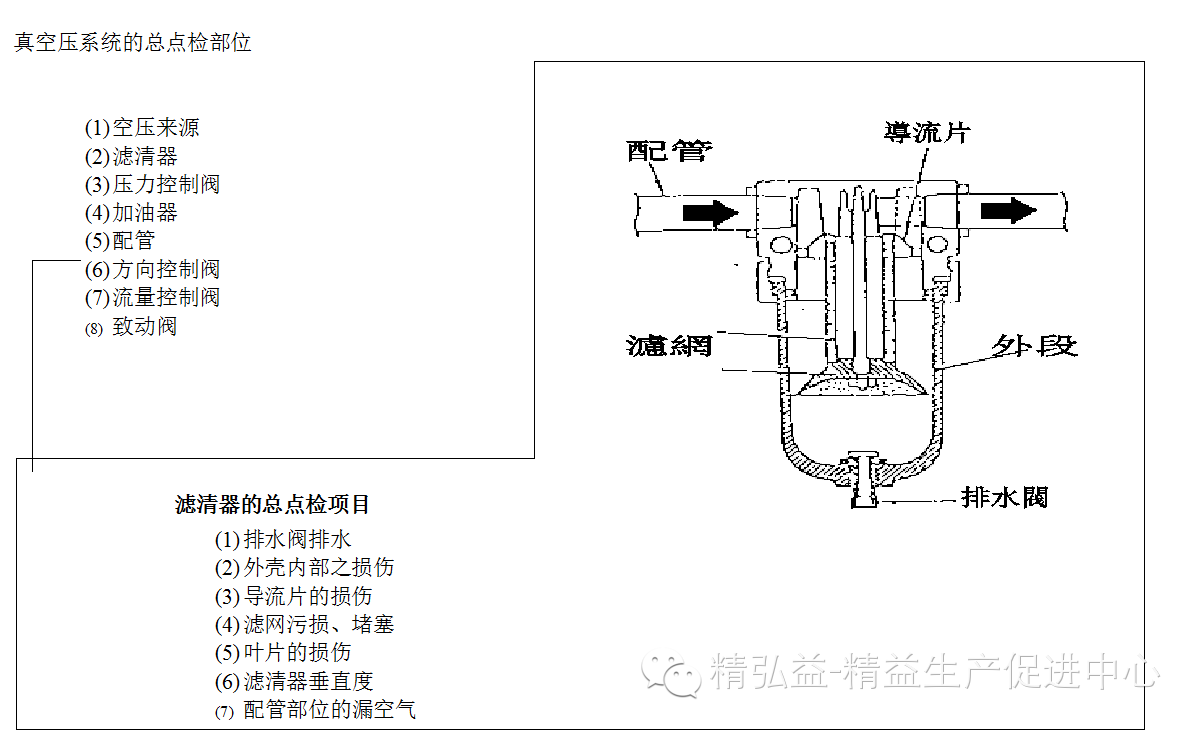 真空压系统的总点检部位

(1)空压来源
(2)滤清器
(3)压力控制阀
(4)加油器
(5)配管
(6)方向控制阀
(7)流量控制阀
(8) 致动阀

配管
導流片
濾網
外段
排水閥

滤清器的总点检项目
(1)排水阀排水
(2)外壳内部之损伤
(3)导流片的损伤
(4)滤网污损、堵塞
(5)叶片的损伤
(6)滤清器垂直度
(7) 配管部位的漏空气

精弘益-精益生产促进中心