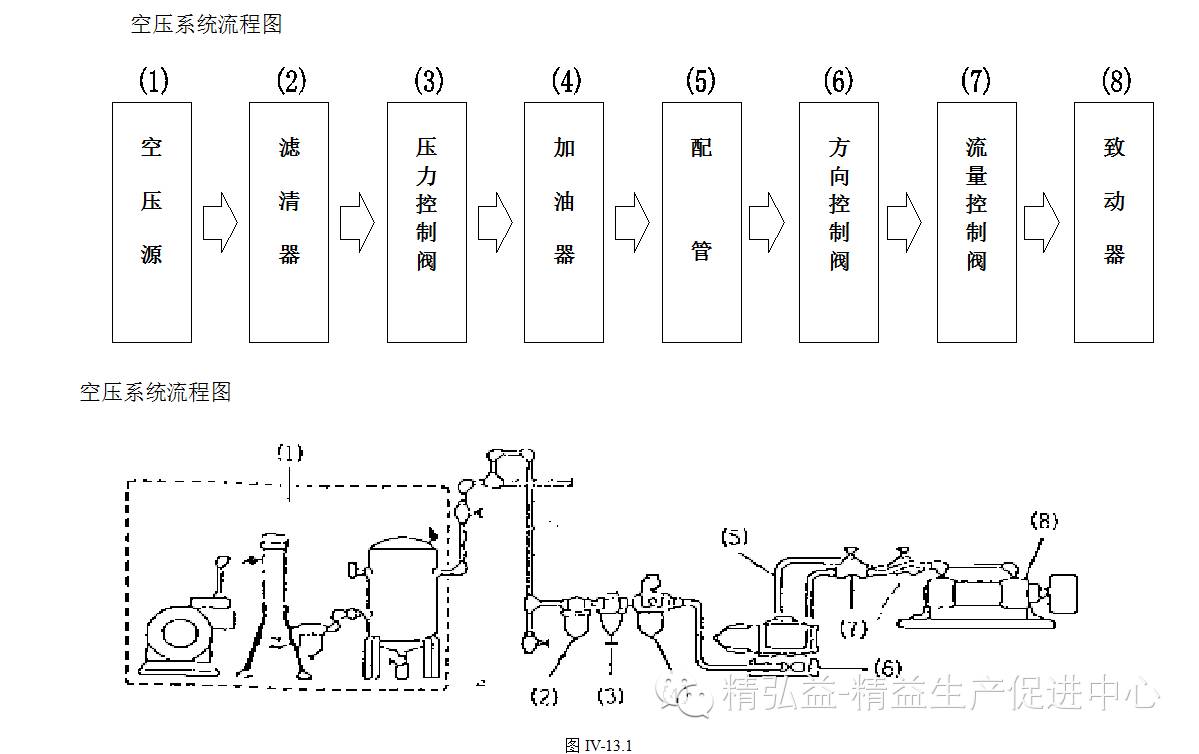 空压系统流程图

(1) 空压源
(2) 滤清器
(3) 压力控制阀
(4) 加油器
(5) 配管
(6) 方向控制阀
(7) 流量控制阀
(8) 致动器

空压系统流程图

(1)
(5)
(8)
(7)
(2)
(3)
(6)

精弘益-精益生产促进中心

图 IV-13.1