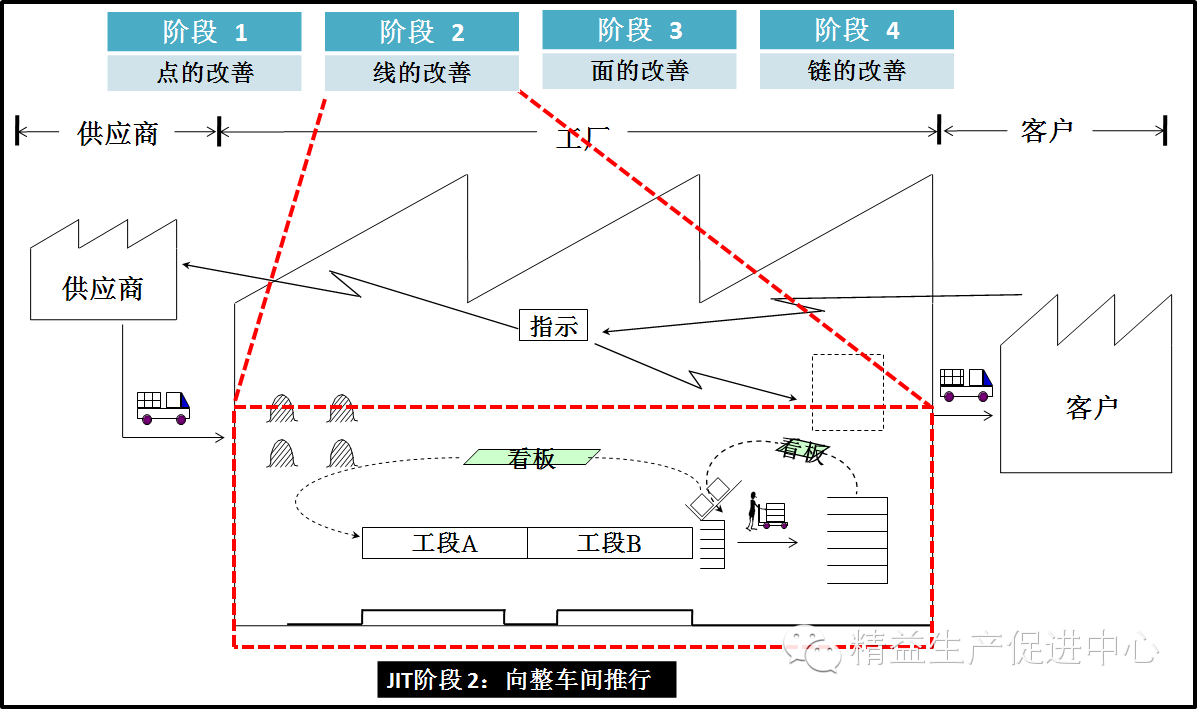 阶段 1
点的改善

阶段 2
线的改善

阶段 3
面的改善

阶段 4
链的改善

供应商

工厂

客户

供应商

指示

客户

看板

看板

工段A

工段B

精益生产促进中心

JIT阶段 2：向整车间推行