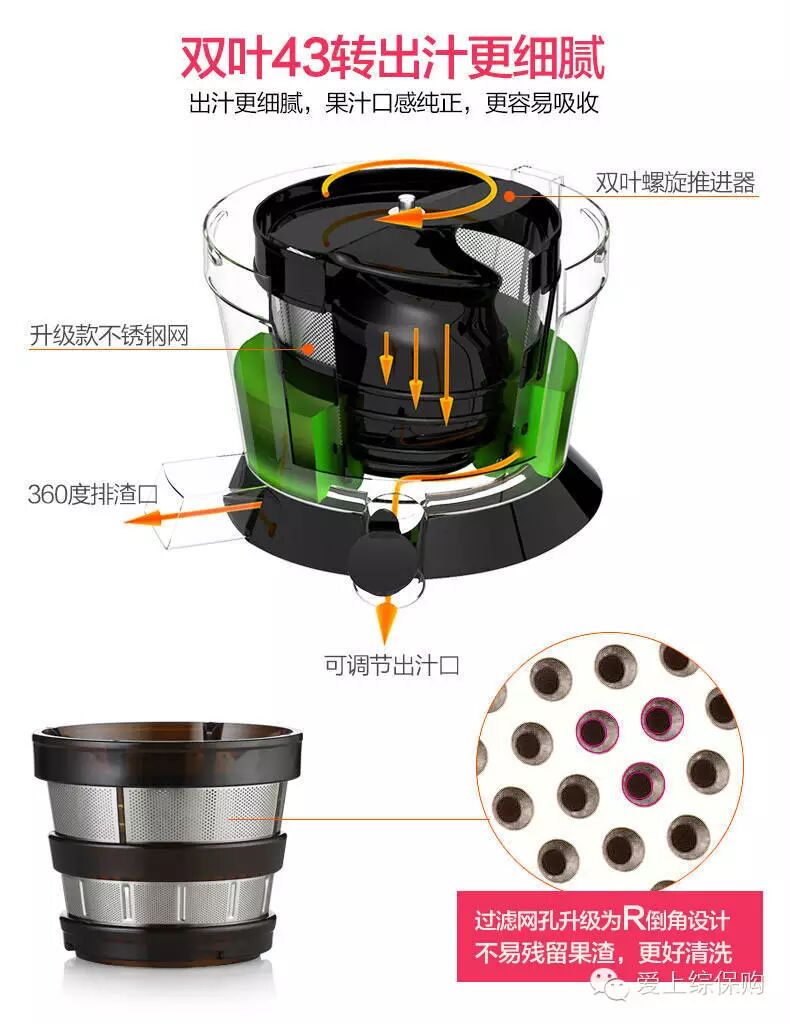 双叶43转出汁更细腻
出汁更细腻，果汁口感纯正，更容易吸收

双叶螺旋推进器

升级款不锈钢网

360度排渣口

可调节出汁口

过滤网孔升级为R倒角设计
不易残留果渣，更好清洗

爱上综保购