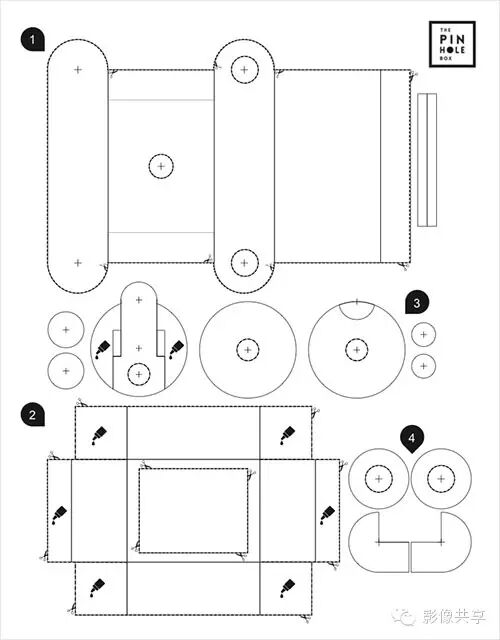 1

THE
PIN
HOLE
BOX

3

2

4

影像共享