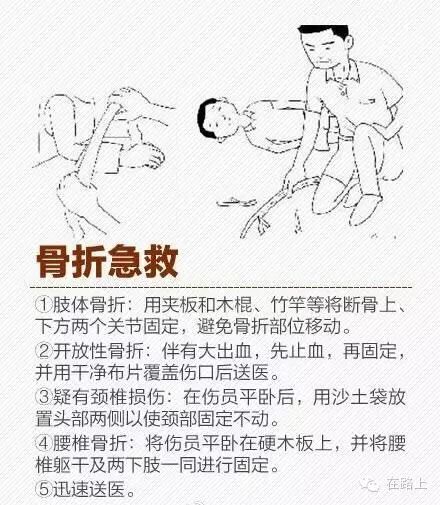 骨折急救

①肢体骨折：用夹板和木棍、竹竿等将断骨上、下方两个关节固定，避免骨折部位移动。
②开放性骨折：伴有大出血，先止血，再固定，并用干净布片覆盖伤口后送医。
③疑有颈椎损伤：在伤员平卧后，用沙土袋放置头部两侧以使颈部固定不动。
④腰椎骨折：将伤员平卧在硬木板上，并将腰椎躯干及两下肢一同进行固定。
⑤迅速送医。

在路上