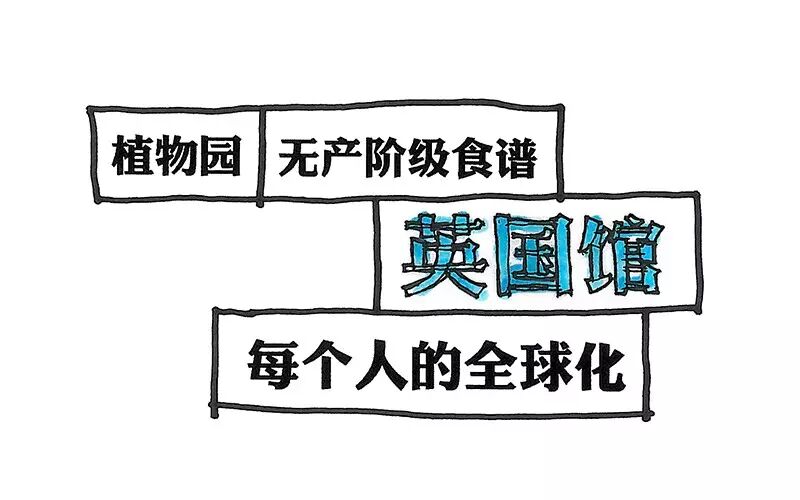 植物园

无产阶级食谱

英国馆

每个人的全球化