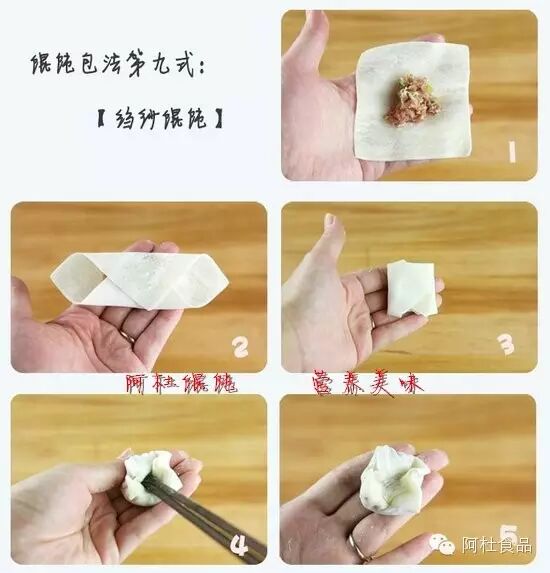 馄饨包法第九式：

【绉纱馄饨】

1

2

3

阿杜馄饨

营养美味

4

5

阿杜食品