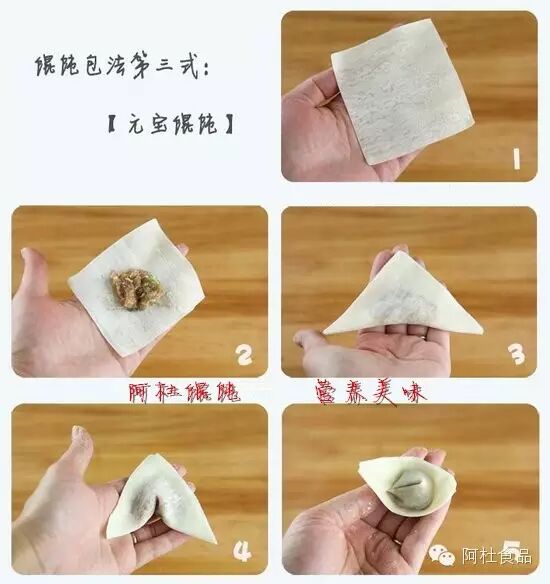 馄饨包法第三式:

【元宝馄饨】

1

2

3

阿杜馄饨

营养美味

4

5

阿杜食品