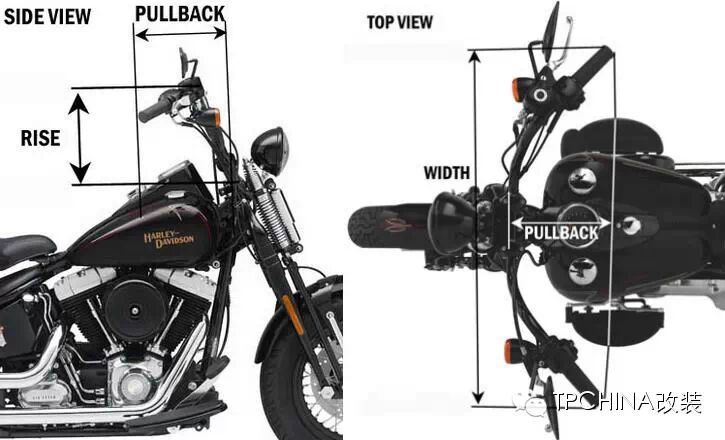 SIDE VIEW

PULLBACK

RISE

HARLEY-DAVIDSON

TOP VIEW

WIDTH

PULLBACK

TPCHINA改装