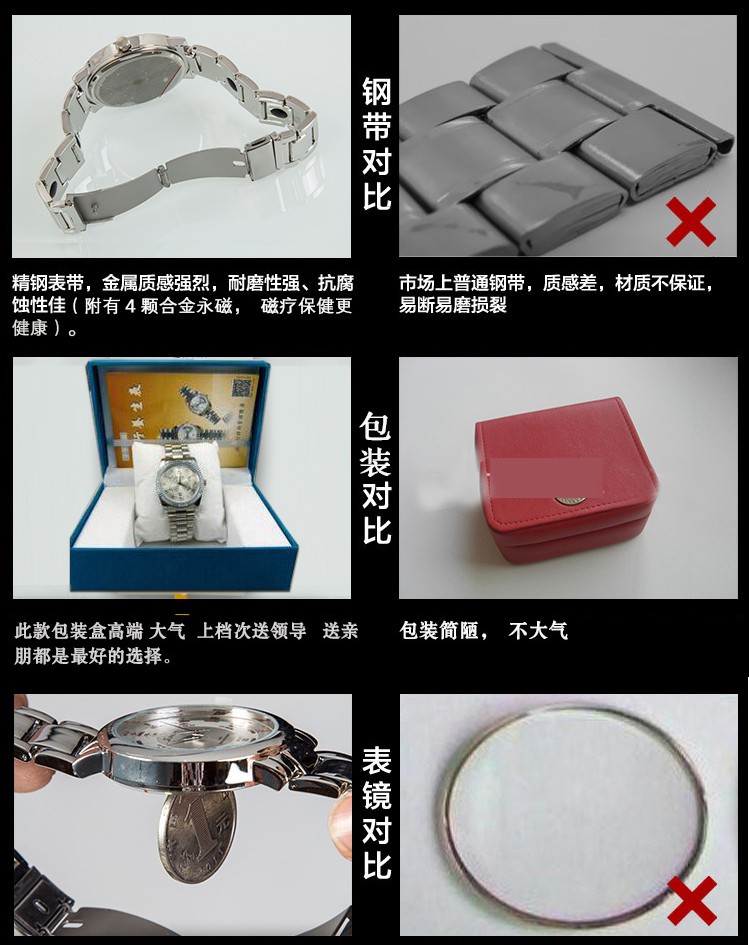 钢带对比

精钢表带，金属质感强烈，耐磨性强、抗腐蚀性佳（附有 4 颗合金永磁， 磁疗保健更健康）。

市场上普通钢带，质感差，材质不保证，易断易磨损裂

包装对比

此款包装盒高端 大气 上档次送领导 送亲朋都是最好的选择。

包装简陋， 不大气

表镜对比