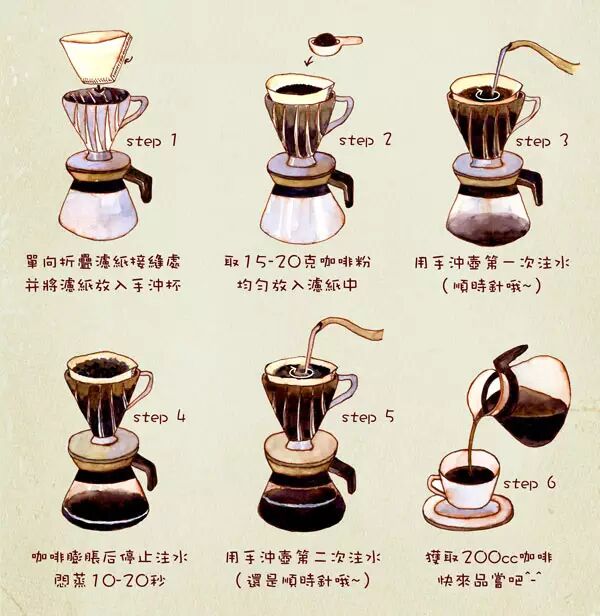 step 1

單向折疊濾紙接縫處
并將濾紙放入手沖杯

step 2

取15-20克咖啡粉
均勻放入濾紙中

step 3

用手沖壺第一次注水
（順時針哦~）

step 4

咖啡膨脹后停止注水
悶蒸10-20秒

step 5

用手沖壺第二次注水
（還是順時針哦~）

step 6

獲取200cc咖啡
快來品嘗吧^-^