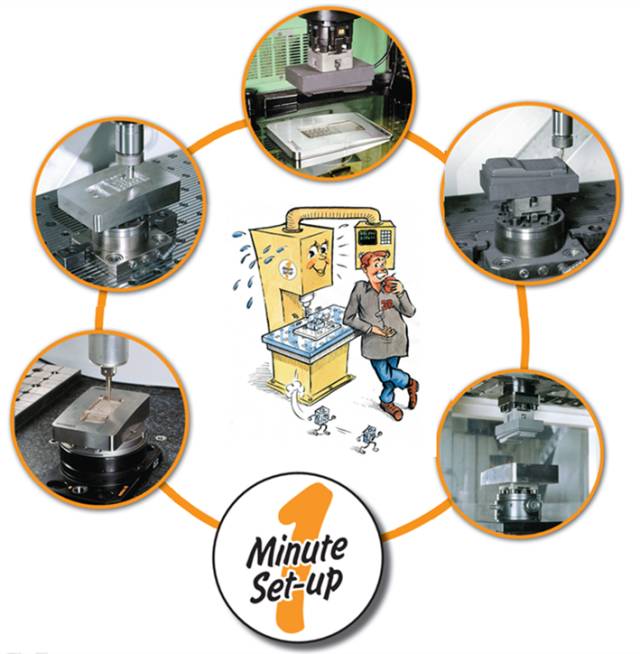 1
Minute
Set-up