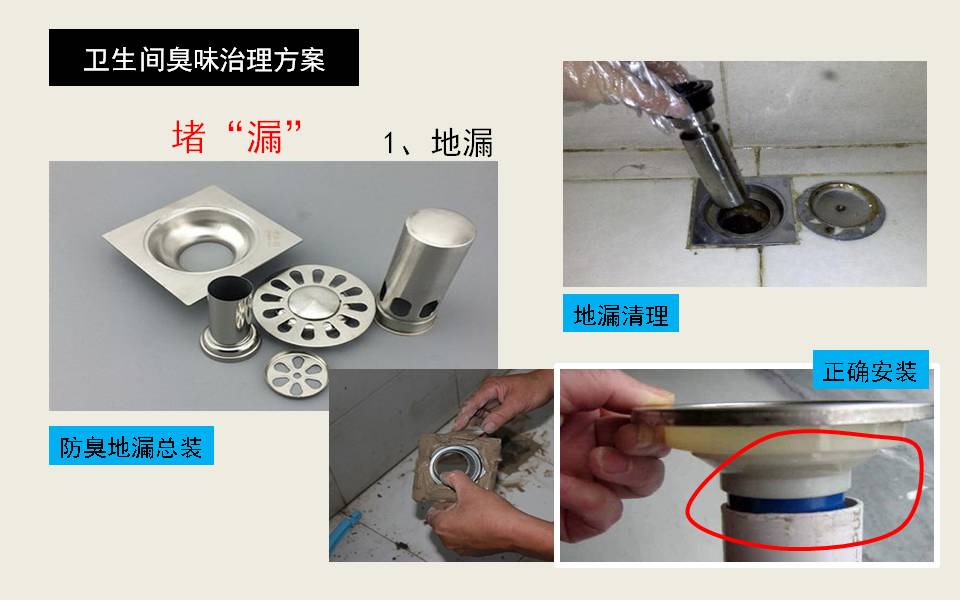 卫生间臭味治理方案

堵“漏”

1、地漏

地漏清理

防臭地漏总装

正确安装