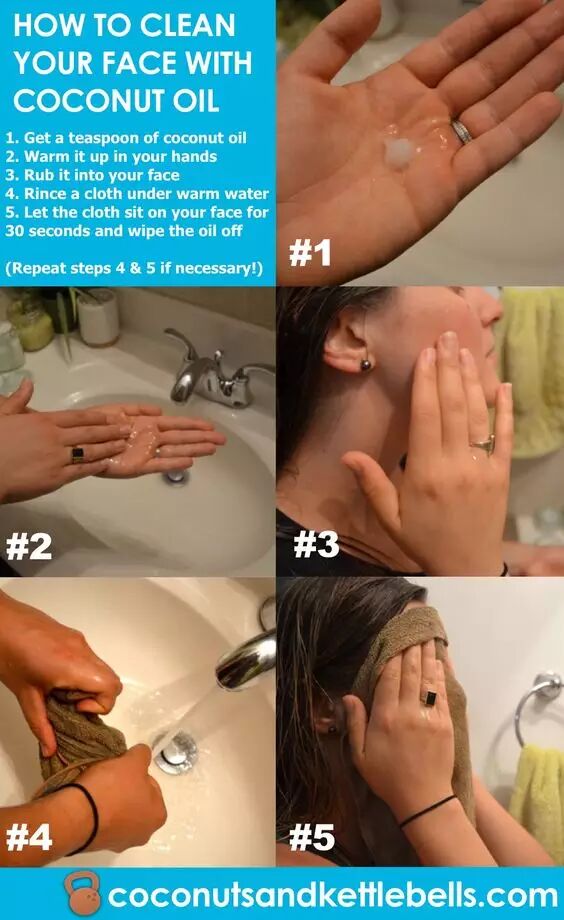 HOW TO CLEAN YOUR FACE WITH COCONUT OIL

1. Get a teaspoon of coconut oil
2. Warm it up in your hands
3. Rub it into your face
4. Rince a cloth under warm water
5. Let the cloth sit on your face for 30 seconds and wipe the oil off

(Repeat steps 4 & 5 if necessary!)

#1

#2

#3

#4

#5

coconutsandkettlebells.com