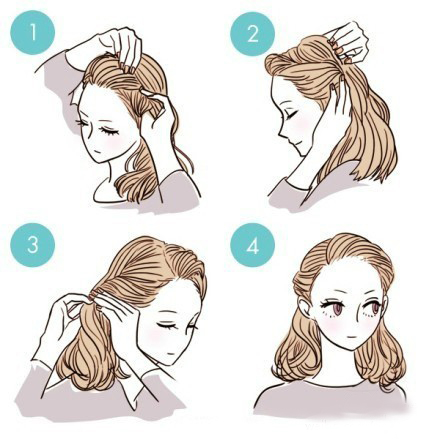 1

2

3

4