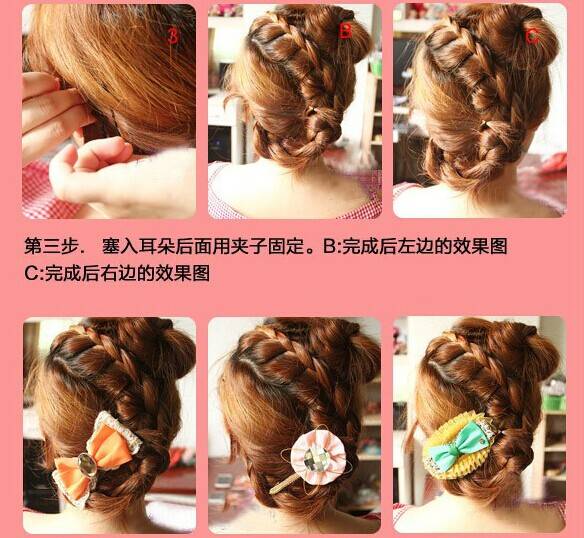 3

B

C

第三步． 塞入耳朵后面用夹子固定。B:完成后左边的效果图
C:完成后右边的效果图