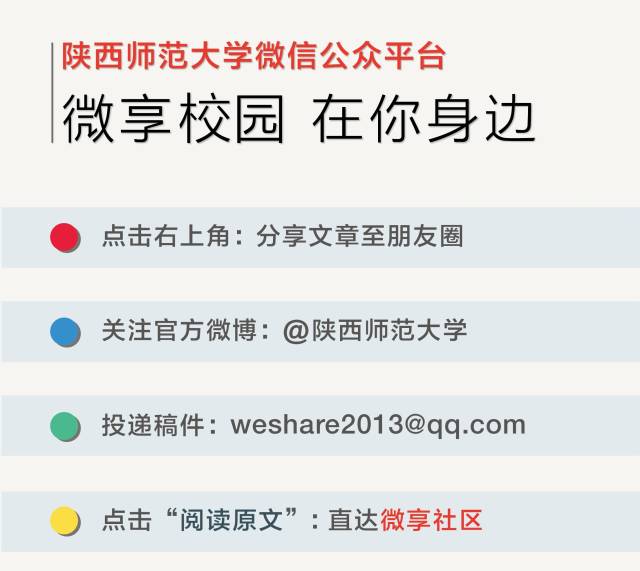 陕西师范大学微信公众平台

微享校园 在你身边

点击右上角：分享文章至朋友圈

关注官方微博：@陕西师范大学

投递稿件：weshare2013@qq.com

点击“阅读原文”：直达微享社区