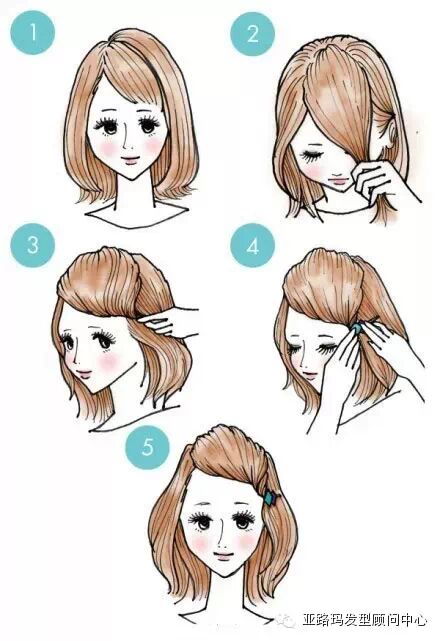 1
2
3
4
5
亚路玛发型顾问中心