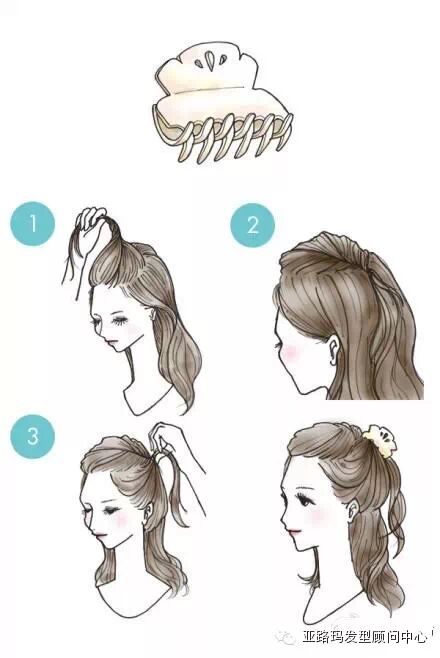 1

2

3

亚路玛发型顾问中心