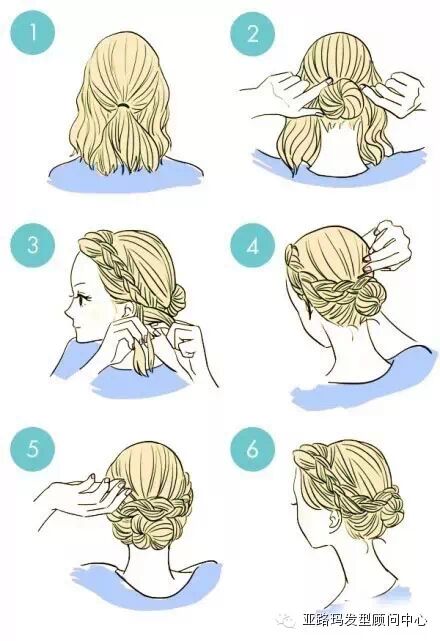 1
2
3
4
5
6
亚路玛发型顾问中心