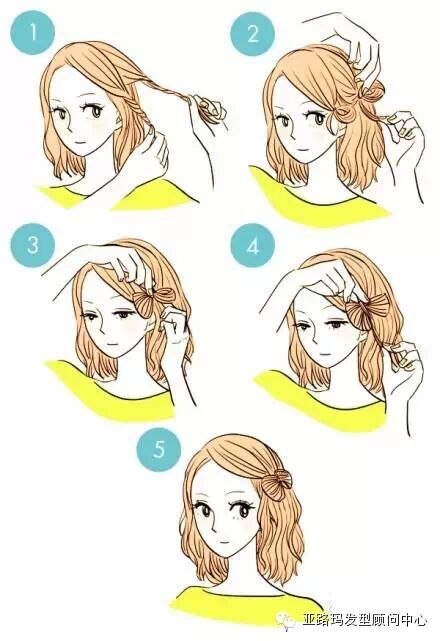 1

2

3

4

5

亚路玛发型顾问中心