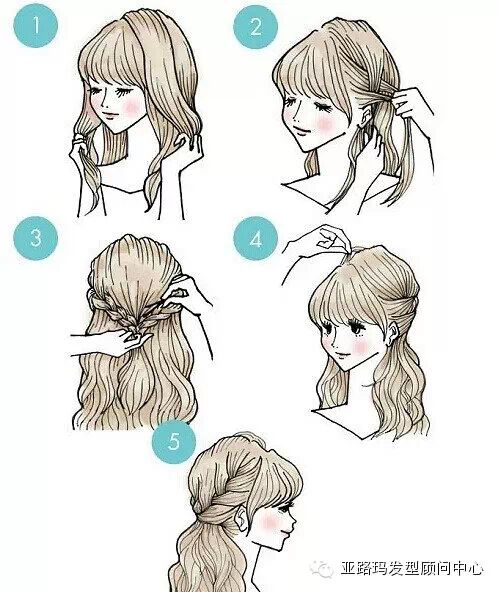 1
2
3
4
5
亚路玛发型顾问中心