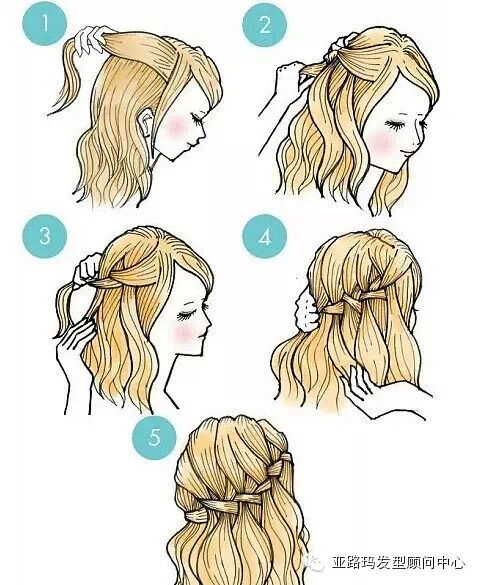 1

2

3

4

5

亚路玛发型顾问中心