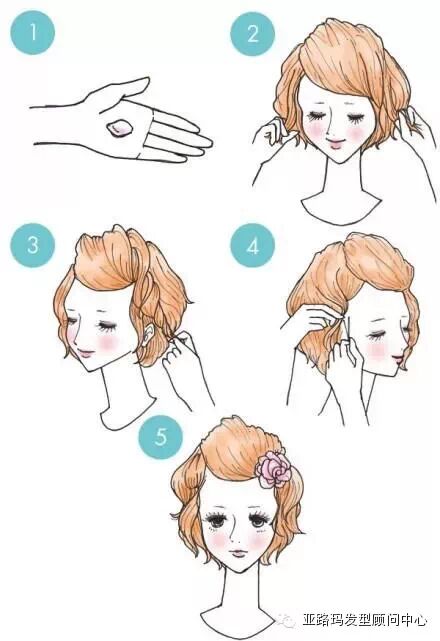 1

2

3

4

5

亚路玛发型顾问中心