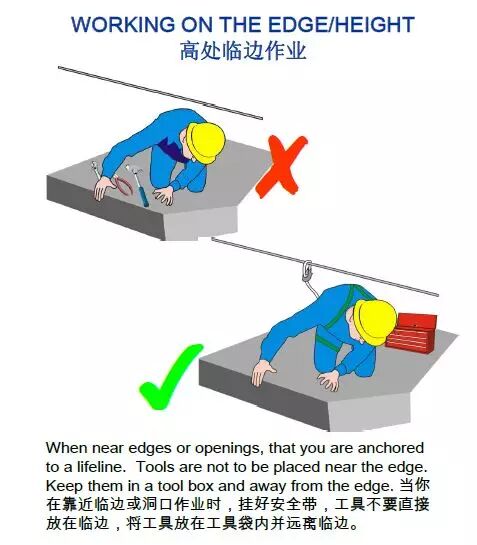 WORKING ON THE EDGE/HEIGHT
高处临边作业

When near edges or openings, that you are anchored to a lifeline. Tools are not to be placed near the edge. Keep them in a tool box and away from the edge. 当你在靠近临边或洞口作业时，挂好安全带，工具不要直接放在临边，将工具放在工具袋内并远离临边。