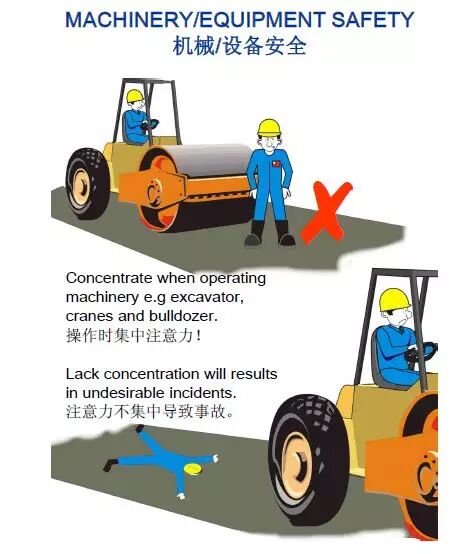 MACHINERY/EQUIPMENT SAFETY
机械/设备安全

Concentrate when operating machinery e.g excavator, cranes and bulldozer.
操作时集中注意力！

Lack concentration will results in undesirable incidents.
注意力不集中导致事故。