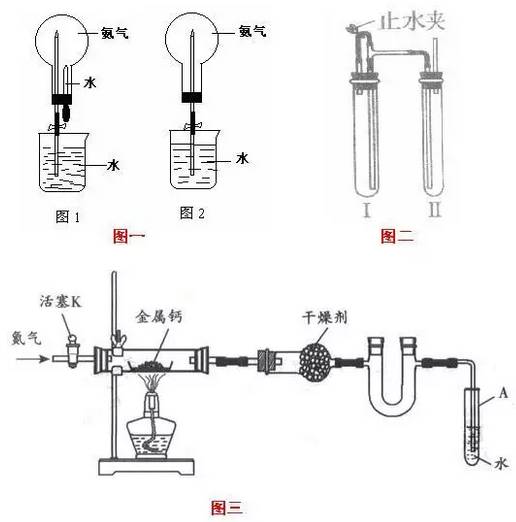 氨气
水
水
图 1
氨气
水
图 2
图一
止水夹
I
II
图二
活塞K
氮气
金属钙
干燥剂
A
水
图三