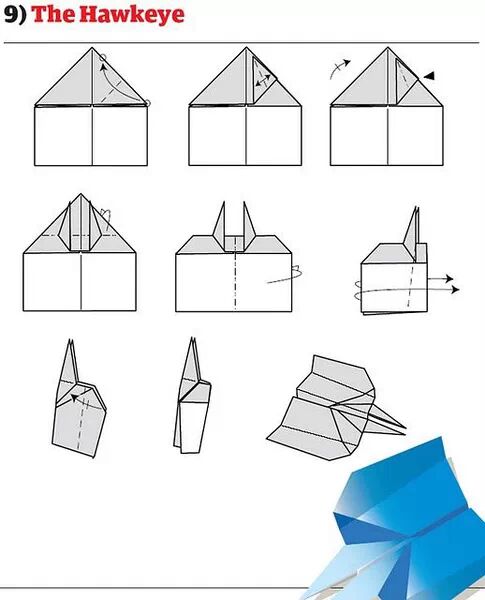 9) The Hawkeye