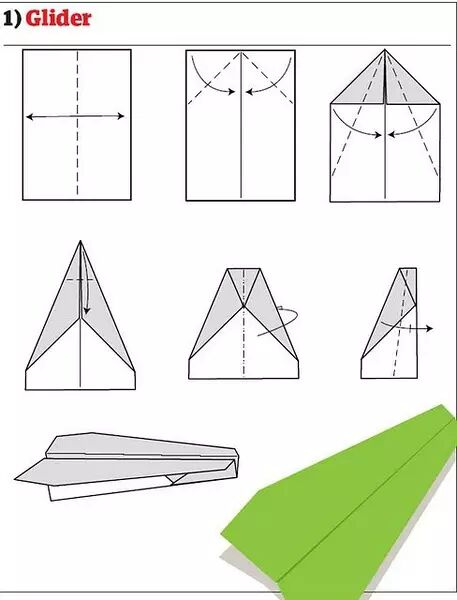 1) Glider