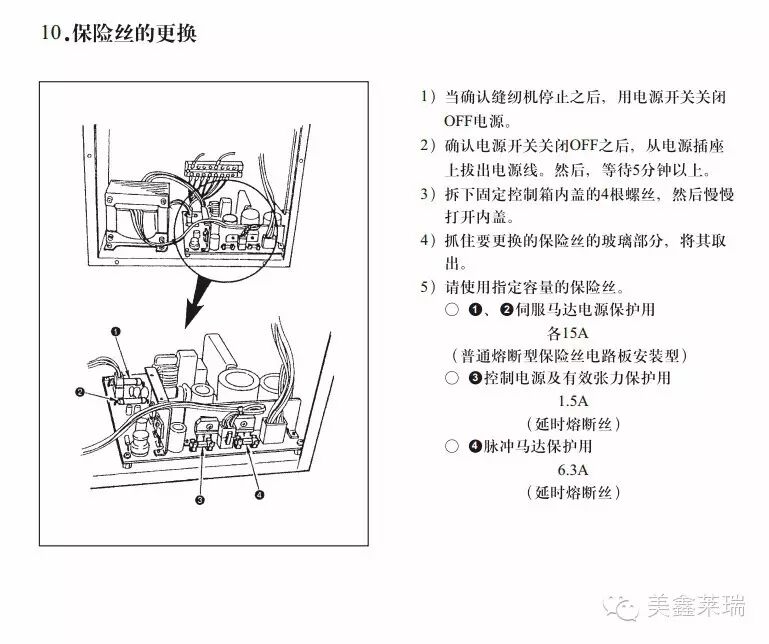 10.保险丝的更换

❶

❷

❸

❹

1）当确认缝纫机停止之后，用电源开关关闭OFF电源。

2）确认电源开关关闭OFF之后，从电源插座上拔出电源线。然后，等待5分钟以上。

3）拆下固定控制箱内盖的4根螺丝，然后慢慢打开内盖。

4）抓住要更换的保险丝的玻璃部分，将其取出。

5）请使用指定容量的保险丝。

○ ❶、❷伺服马达电源保护用
各15A
（普通熔断型保险丝电路板安装型）

○ ❸控制电源及有效张力保护用
1.5A
（延时熔断丝）

○ ❹脉冲马达保护用
6.3A
（延时熔断丝）

美鑫莱瑞