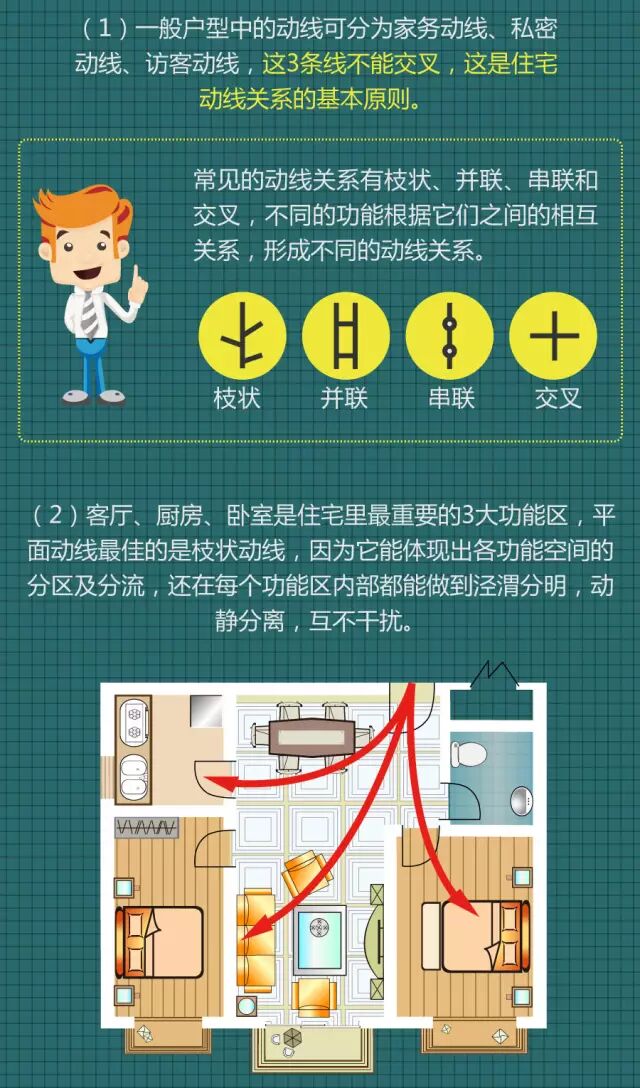 （1）一般户型中的动线可分为家务动线、私密动线、访客动线，这3条线不能交叉，这是住宅动线关系的基本原则。

常见的动线关系有枝状、并联、串联和交叉，不同的功能根据它们之间的相互关系，形成不同的动线关系。

枝状 并联 串联 交叉

（2）客厅、厨房、卧室是住宅里最重要的3大功能区，平面动线最佳的是枝状动线，因为它能体现出各功能空间的分区及分流，还在每个功能区内部都能做到泾渭分明，动静分离，互不干扰。