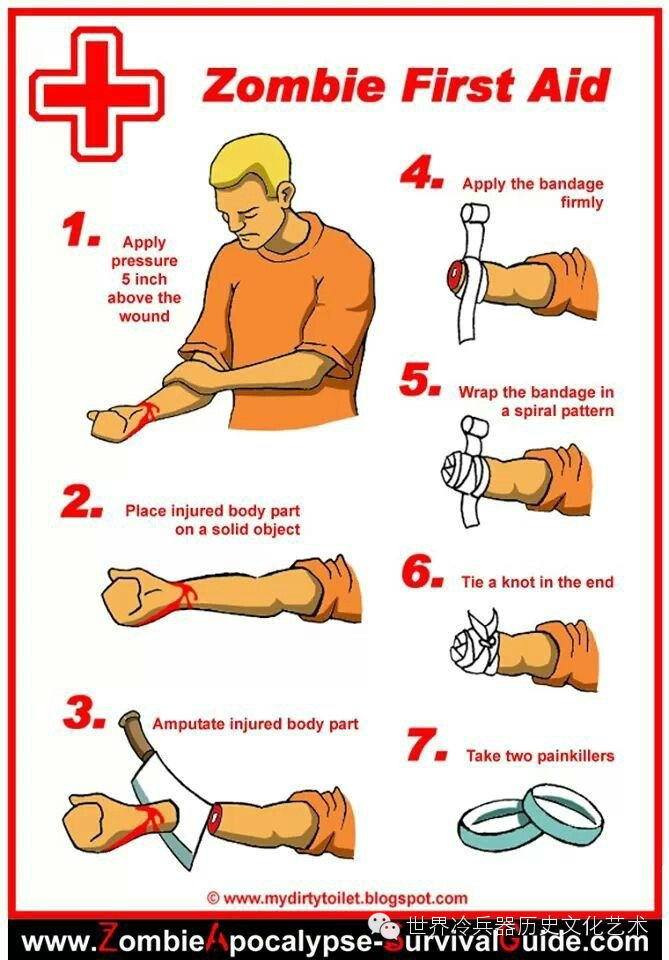 Zombie First Aid

1. Apply pressure 5 inch above the wound

2. Place injured body part on a solid object

3. Amputate injured body part

4. Apply the bandage firmly

5. Wrap the bandage in a spiral pattern

6. Tie a knot in the end

7. Take two painkillers

© www.mydirtytoilet.blogspot.com

世界冷兵器历史文化艺术

www.ZombieApocalypse-SurvivalGuide.com