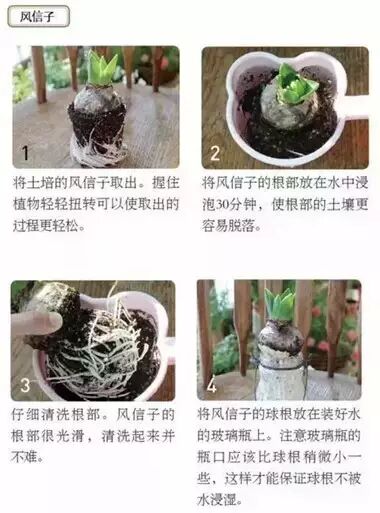 风信子

1

将土培的风信子取出。握住植物轻轻扭转可以使取出的过程更轻松。

2

将风信子的根部放在水中浸泡30分钟，使根部的土壤更容易脱落。

3

仔细清洗根部。风信子的根部很光滑，清洗起来并不难。

4

将风信子的球根放在装好水的玻璃瓶上。注意玻璃瓶的瓶口应该比球根稍微小一些，这样才能保证球根不被水浸湿。