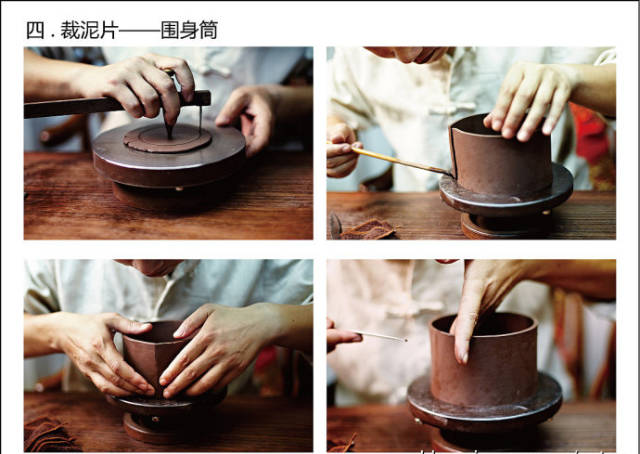 四．裁泥片——围身筒