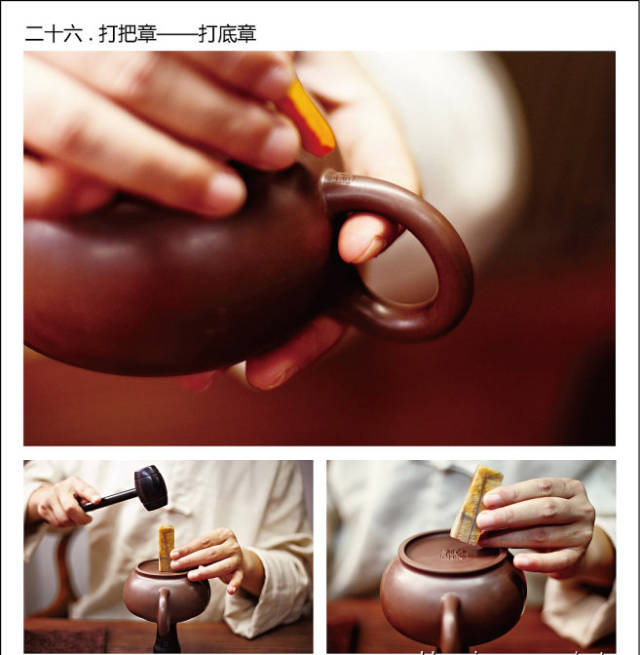 二十六．打把章——打底章