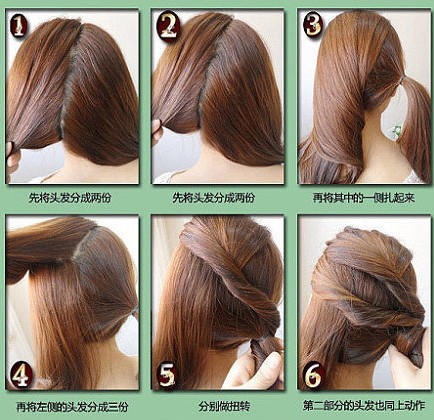 1

先将头发分成两份

2

先将头发分成两份

3

再将其中的一侧扎起来

4

再将左侧的头发分成三份

5

分别做扭转

6

第二部分的头发也同上动作