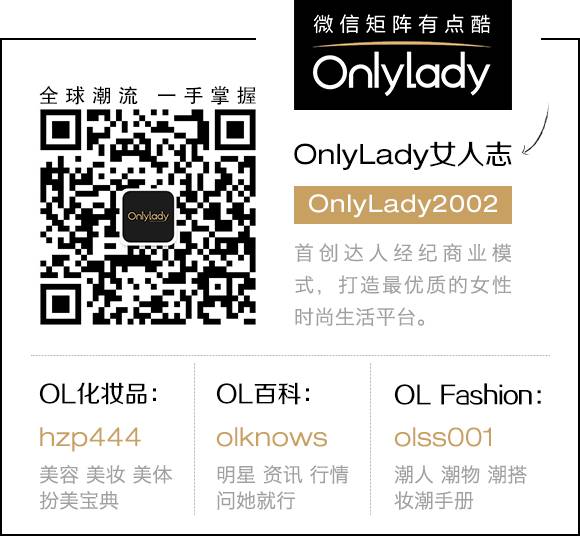 微信矩阵有点酷

Onlylady

全球潮流 一手掌握

Onlylady

OnlyLady女人志

OnlyLady2002

首创达人经纪商业模式，打造最优质的女性时尚生活平台。

OL化妆品:
hzp444
美容 美妆 美体
扮美宝典

OL百科:
olknows
明星 资讯 行情
问她就行

OL Fashion:
olss001
潮人 潮物 潮搭
妆潮手册