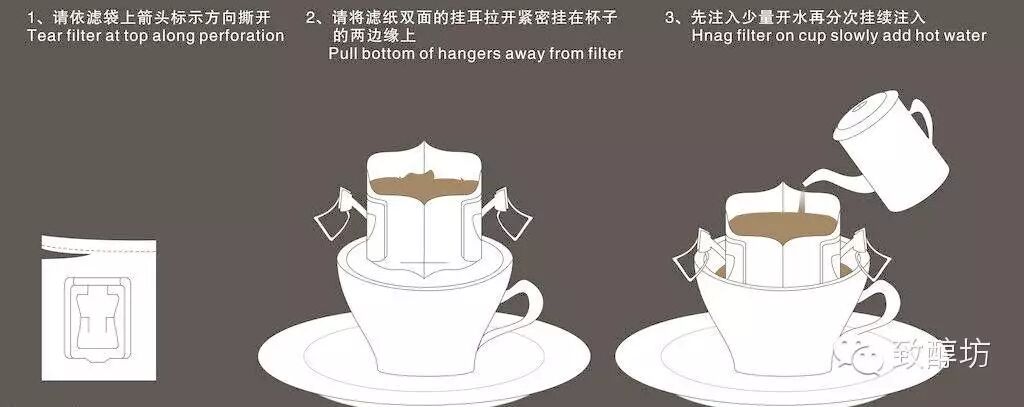 1、请依滤袋上箭头标示方向撕开
Tear filter at top along perforation

2、请将滤纸双面的挂耳拉开紧密挂在杯子的两边缘上
Pull bottom of hangers away from filter

3、先注入少量开水再分次挂续注入
Hnag filter on cup slowly add hot water

致醇坊