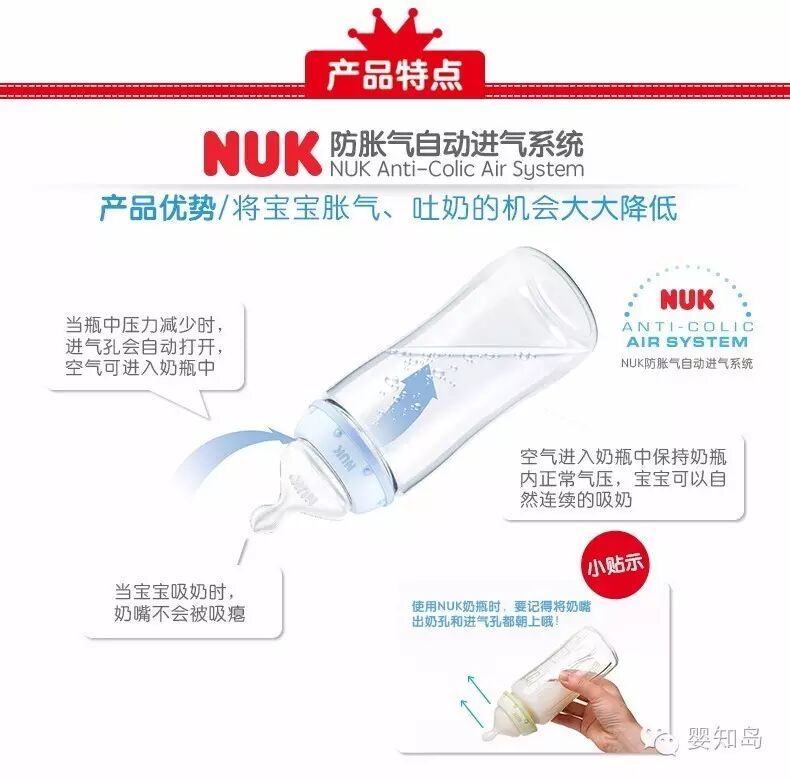 产品特点

NUK 防胀气自动进气系统
NUK Anti-Colic Air System

产品优势/将宝宝胀气、吐奶的机会大大降低

NUK
ANTI-COLIC
AIR SYSTEM
NUK防胀气自动进气系统

当瓶中压力减少时，进气孔会自动打开，空气可进入奶瓶中

NUK

NUK

空气进入奶瓶中保持奶瓶内正常气压，宝宝可以自然连续的吸奶

当宝宝吸奶时，奶嘴不会被吸瘪

小贴示

使用NUK奶瓶时，要记得将奶嘴出奶孔和进气孔都朝上哦！

婴知岛